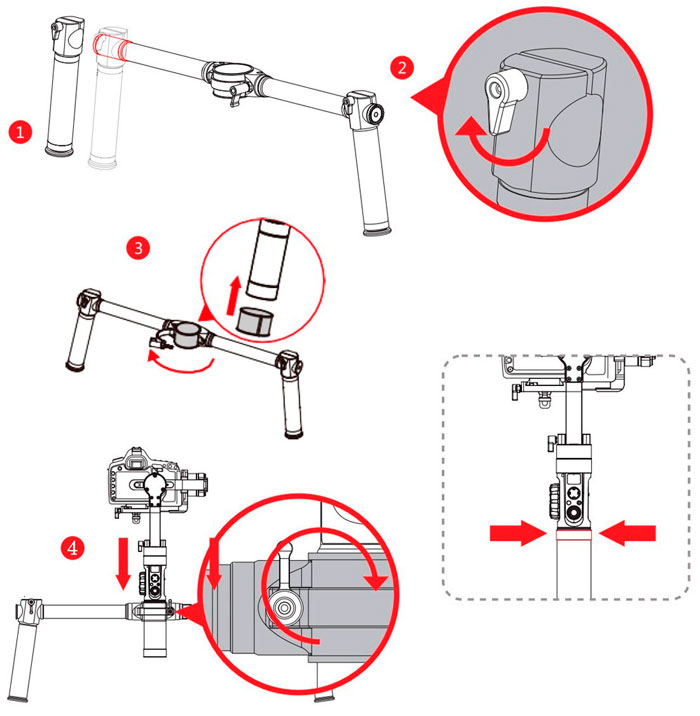 1

2

3

4